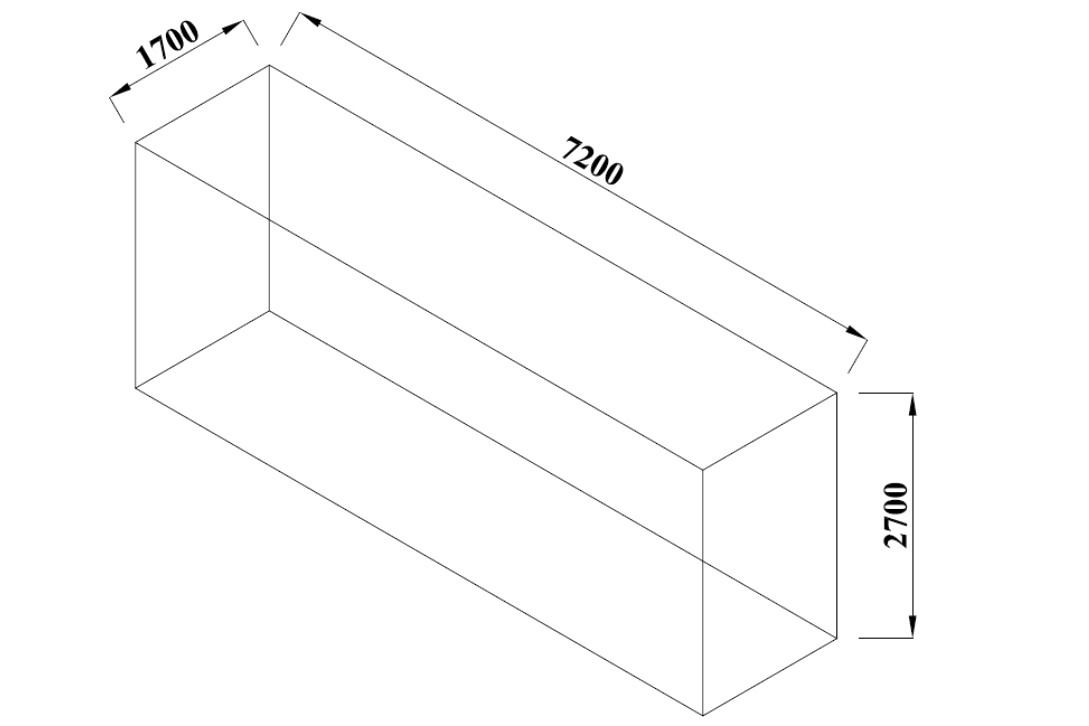 1700
7200
2700